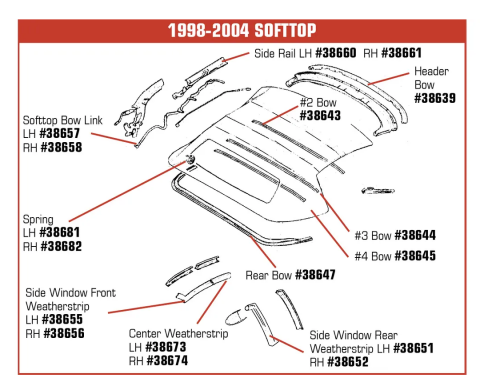 1998-2004 SOFTTOP

Side Rail LH #38660 RH #38661

Header Bow #38639

#2 Bow #38643

Softtop Bow Link LH #38657 RH #38658

Spring LH #38681 RH #38682

#3 Bow #38644

#4 Bow #38645

Rear Bow #38647

Side Window Front Weatherstrip LH #38655 RH #38656

Center Weatherstrip LH #38673 RH #38674

Side Window Rear Weatherstrip LH #38651 RH #38652