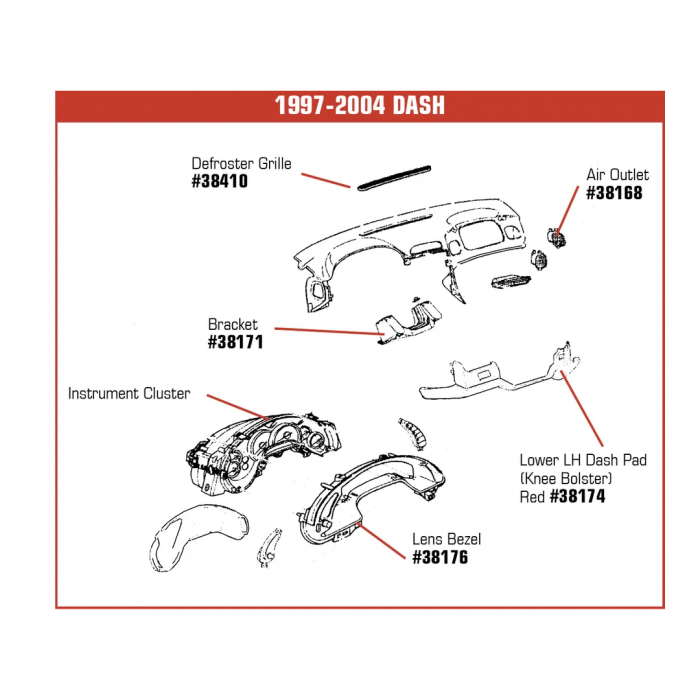 1997-2004 DASH

Defroster Grille
#38410

Air Outlet
#38168

Bracket
#38171

Instrument Cluster

Lower LH Dash Pad
(Knee Bolster)
Red #38174

Lens Bezel
#38176