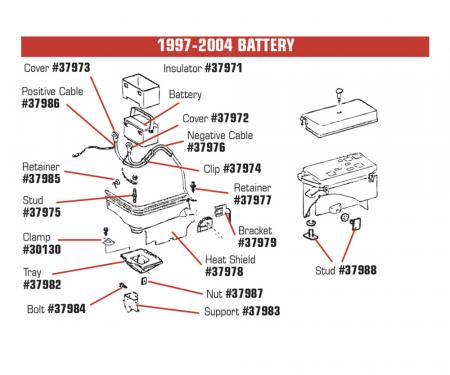 1997-2004 BATTERY

Cover #37973

Insulator #37971

Positive Cable #37986

Battery

Cover #37972

Negative Cable #37976

Clip #37974

Retainer #37985

Retainer #37977

Stud #37975

Bracket #37979

Clamp #30130

Heat Shield #37978

Tray #37982

Nut #37987

Bolt #37984

Support #37983

Stud #37988