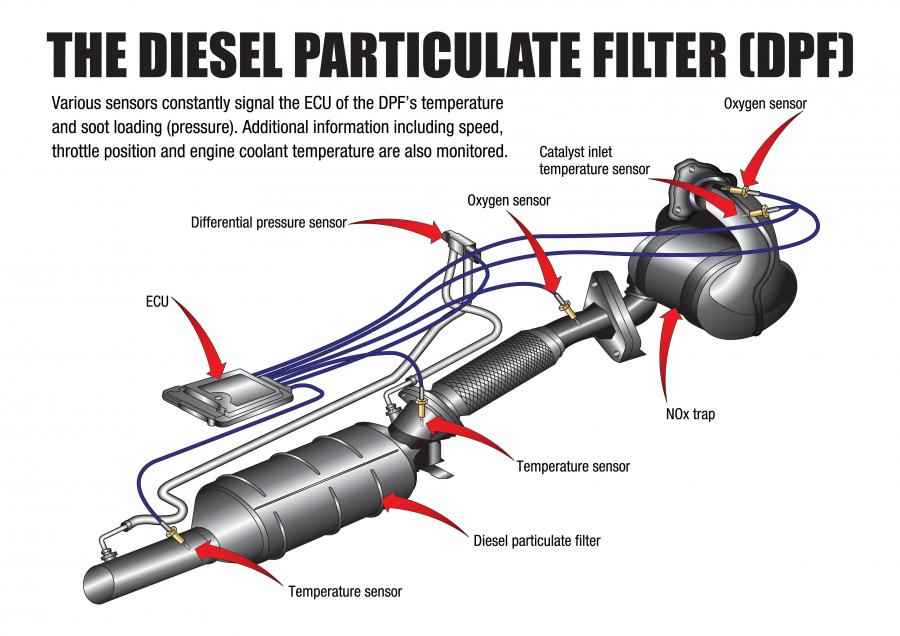 THE DIESEL PARTICULATE FILTER (DPF)

Various sensors constantly signal the ECU of the DPF's temperature and soot loading (pressure). Additional information including speed, throttle position and engine coolant temperature are also monitored.

Oxygen sensor

Catalyst inlet temperature sensor

Oxygen sensor

Differential pressure sensor

ECU

NOx trap

Temperature sensor

Diesel particulate filter

Temperature sensor