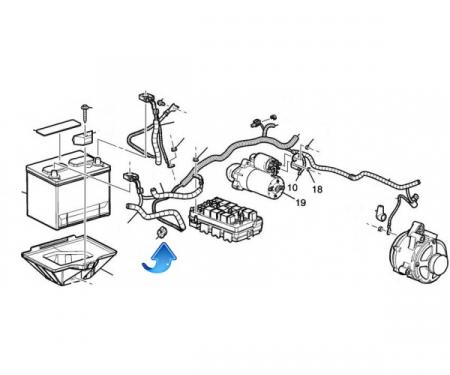 10
18
19