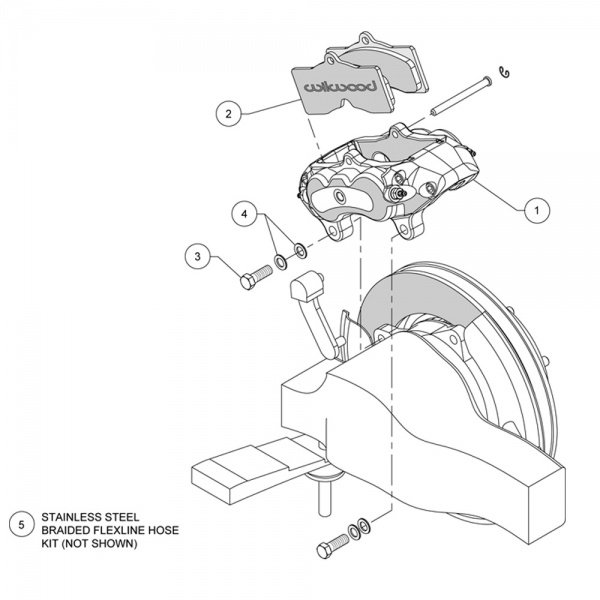 wilwood

2

1

4

3

5 STAINLESS STEEL BRAIDED FLEXLINE HOSE KIT (NOT SHOWN)