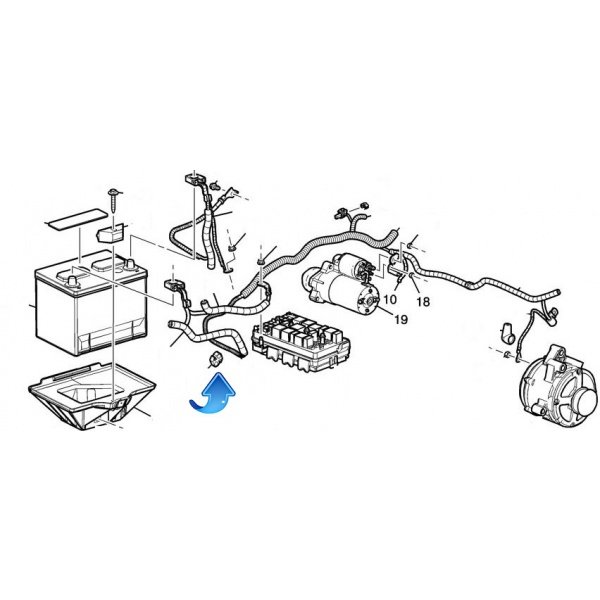 10
18
19