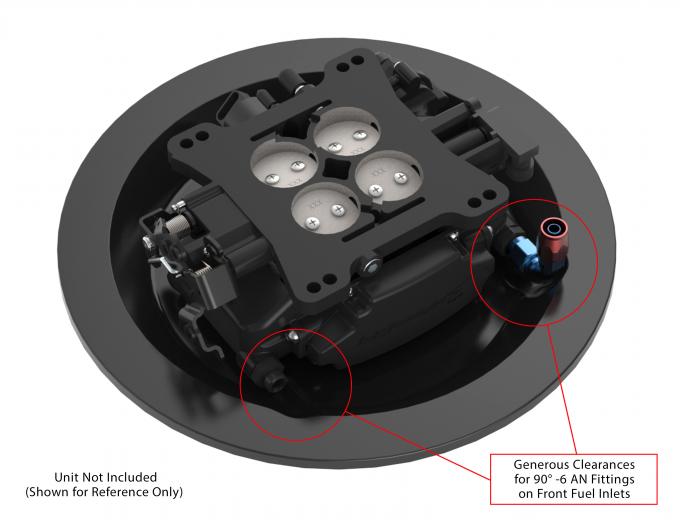 Unit Not Included
(Shown for Reference Only)

Generous Clearances for 90° -6 AN Fittings on Front Fuel Inlets