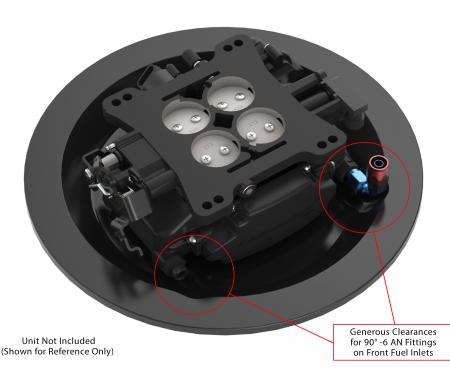 Unit Not Included
(Shown for Reference Only)

Generous Clearances for 90° -6 AN Fittings on Front Fuel Inlets