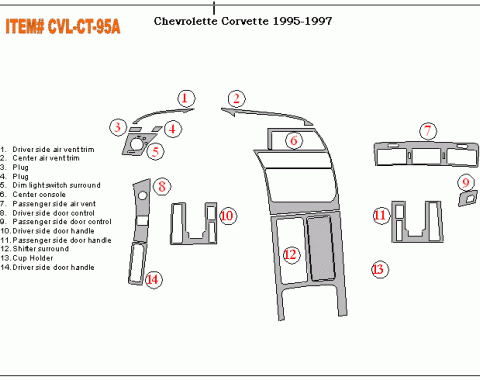 ITEM# CVL-CT-95A

Chevrolette Corvette 1995-1997

1. Driver side air vent trim
2. Center air vent trim
3. Plug
4. Plug
5. Dim light switch surround
6. Center console
7. Passenger side air vent
8. Driver side door control
9. Passenger side door control
10. Driver side door handle
11. Passenger side door handle
12. Shifter surround
13. Cup Holder
14. Driver side door handle

1
2
3
4
5
6
7
8
9
10
11
12
13
14