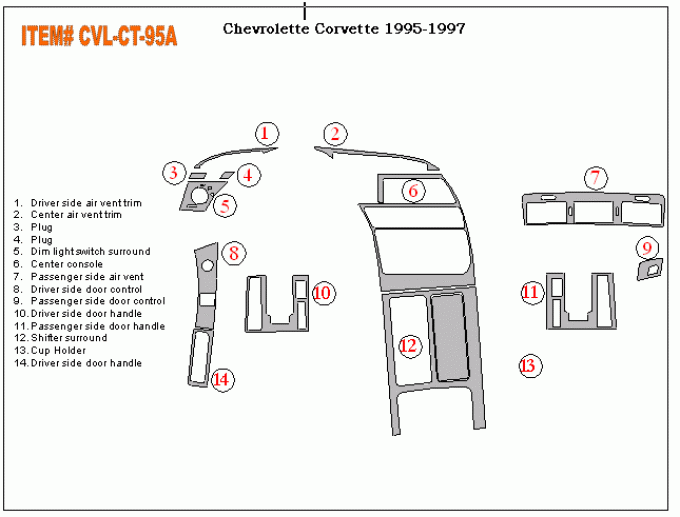 ITEM# CVL-CT-95A

Chevrolette Corvette 1995-1997

1. Driver side air vent trim
2. Center air vent trim
3. Plug
4. Plug
5. Dim light switch surround
6. Center console
7. Passenger side air vent
8. Driver side door control
9. Passenger side door control
10. Driver side door handle
11. Passenger side door handle
12. Shifter surround
13. Cup Holder
14. Driver side door handle

1
2
3
4
5
6
7
8
9
10
11
12
13
14