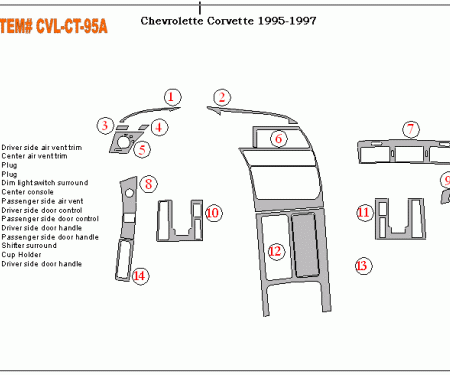 TEM# CVL-CT-95A

Chevrolette Corvette 1995-1997

Driver side air vent trim
Center air vent trim
Plug
Plug
Dim light switch surround
Center console
Passenger side air vent
Driver side door control
Passenger side door control
Driver side door handle
Passenger side door handle
Shifter surround
Cup Holder
Driver side door handle

1
2
3
4
5
6
7
8
9
10
11
12
13
14