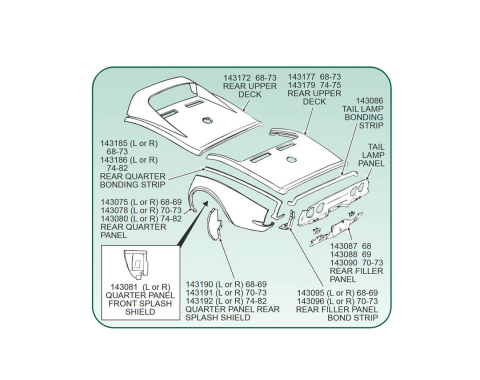 143172 68-73
REAR UPPER
DECK

143177 68-73
143179 74-75
REAR UPPER
DECK

143086
TAIL LAMP
BONDING
STRIP

TAIL
LAMP
PANEL

143185 (L or R)
68-73
143186 (L or R)
74-82
REAR QUARTER
BONDING STRIP

143075 (L or R) 68-69
143078 (L or R) 70-73
143080 (L or R) 74-82
REAR QUARTER
PANEL

143087 68
143088 69
143090 70-73
REAR FILLER
PANEL

143081 (L or R)
QUARTER PANEL
FRONT SPLASH
SHIELD

143190 (L or R) 68-69
143191 (L or R) 70-73
143192 (L or R) 74-82
QUARTER PANEL REAR
SPLASH SHIELD

143095 (L or R) 68-69
143096 (L or R) 70-73
REAR FILLER PANEL
BOND STRIP