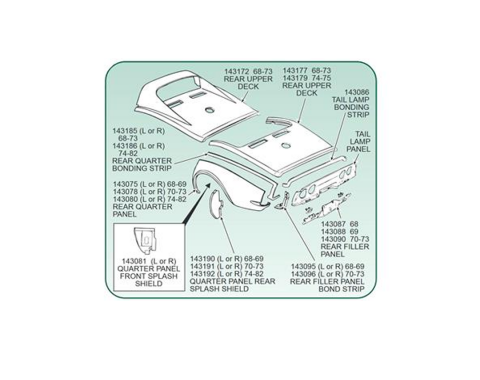 143172 68-73
REAR UPPER
DECK

143177 68-73
143179 74-75
REAR UPPER
DECK

143086
TAIL LAMP
BONDING
STRIP

TAIL
LAMP
PANEL

143185 (L or R)
68-73
143186 (L or R)
74-82
REAR QUARTER
BONDING STRIP

143075 (L or R) 68-69
143078 (L or R) 70-73
143080 (L or R) 74-82
REAR QUARTER
PANEL

143087 68
143088 69
143090 70-73
REAR FILLER
PANEL

143081 (L or R)
QUARTER PANEL
FRONT SPLASH
SHIELD

143190 (L or R) 68-69
143191 (L or R) 70-73
143192 (L or R) 74-82
QUARTER PANEL REAR
SPLASH SHIELD

143095 (L or R) 68-69
143096 (L or R) 70-73
REAR FILLER PANEL
BOND STRIP