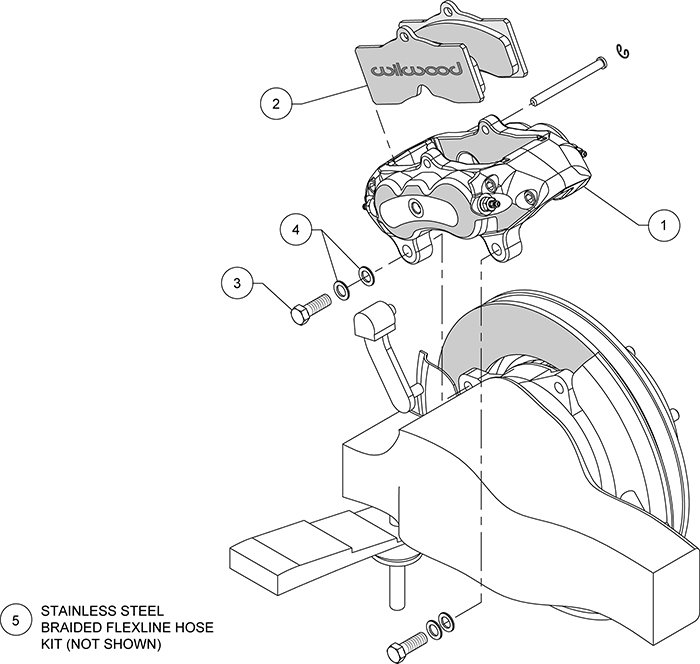 wilwood

2

1

4

3

5 STAINLESS STEEL BRAIDED FLEXLINE HOSE KIT (NOT SHOWN)