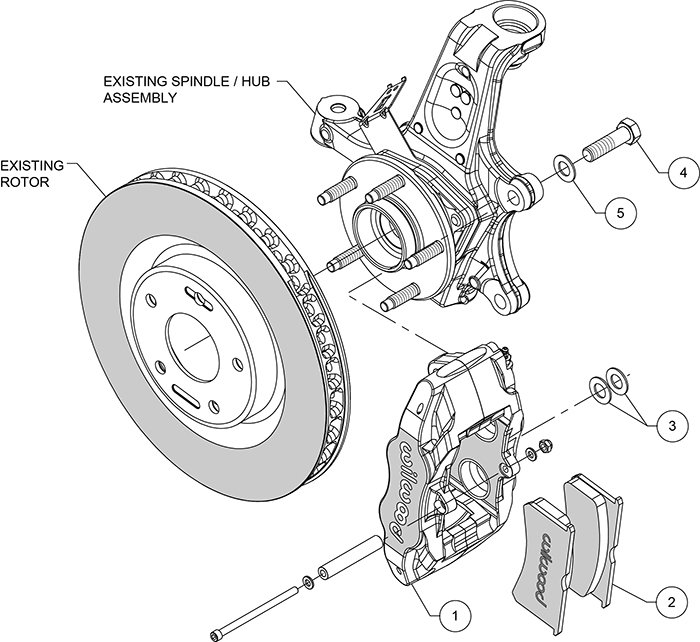 EXISTING SPINDLE / HUB ASSEMBLY

EXISTING ROTOR

4

5

3

wilwood

wilwood

2

1