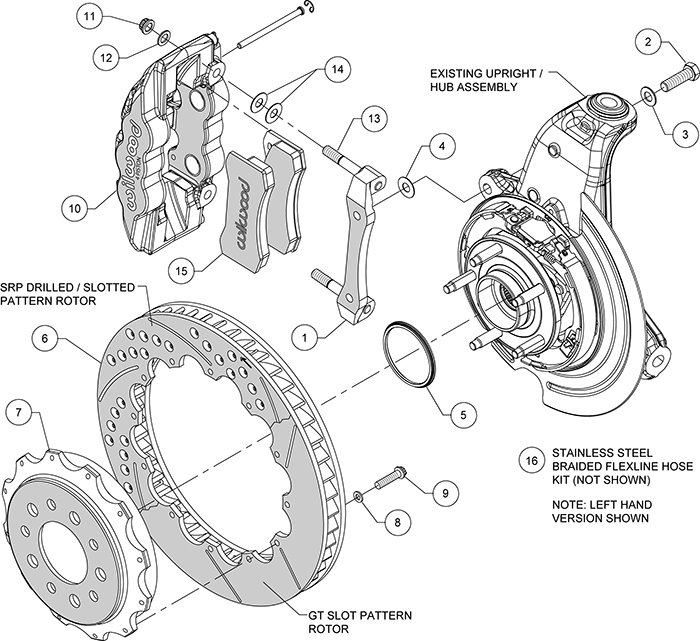 11

12

14

2

EXISTING UPRIGHT / HUB ASSEMBLY

3

13

4

wilwood

4 PISTON

10

wilwood

15

SRP DRILLED / SLOTTED PATTERN ROTOR

1

6

5

7

16 STAINLESS STEEL BRAIDED FLEXLINE HOSE KIT (NOT SHOWN)

NOTE: LEFT HAND VERSION SHOWN

9

8

GT SLOT PATTERN ROTOR