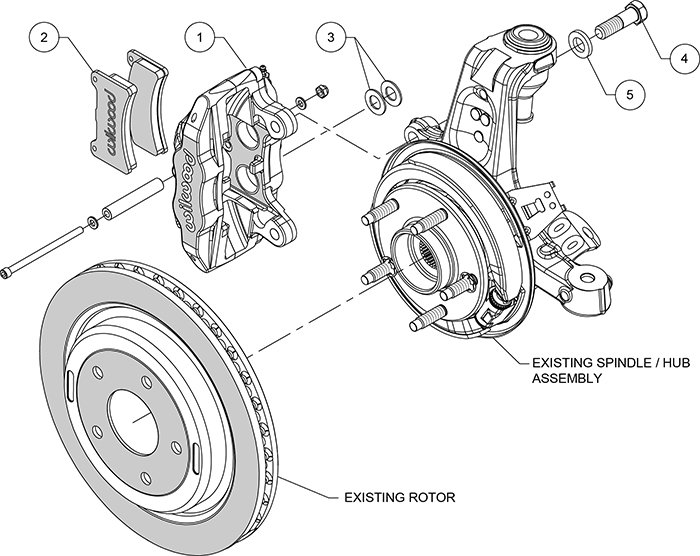 2

1

3

4

5

wilwood

wilwood

EXISTING SPINDLE / HUB ASSEMBLY

EXISTING ROTOR