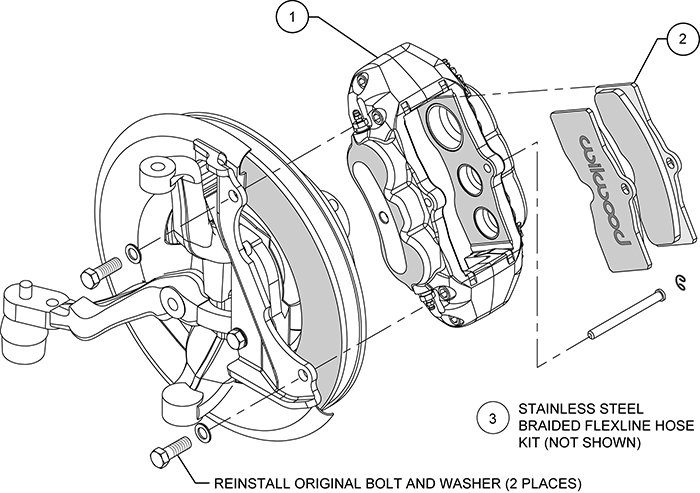 1

2

wilwood

3 STAINLESS STEEL BRAIDED FLEXLINE HOSE KIT (NOT SHOWN)

REINSTALL ORIGINAL BOLT AND WASHER (2 PLACES)