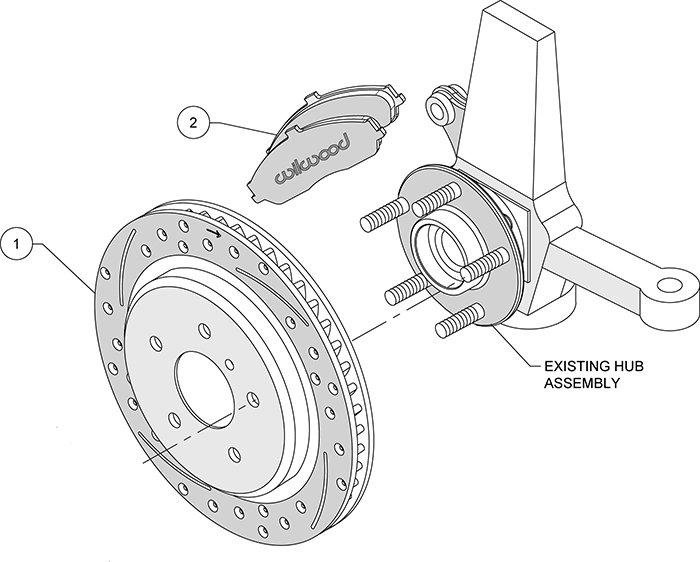 2

wilwood

1

EXISTING HUB ASSEMBLY